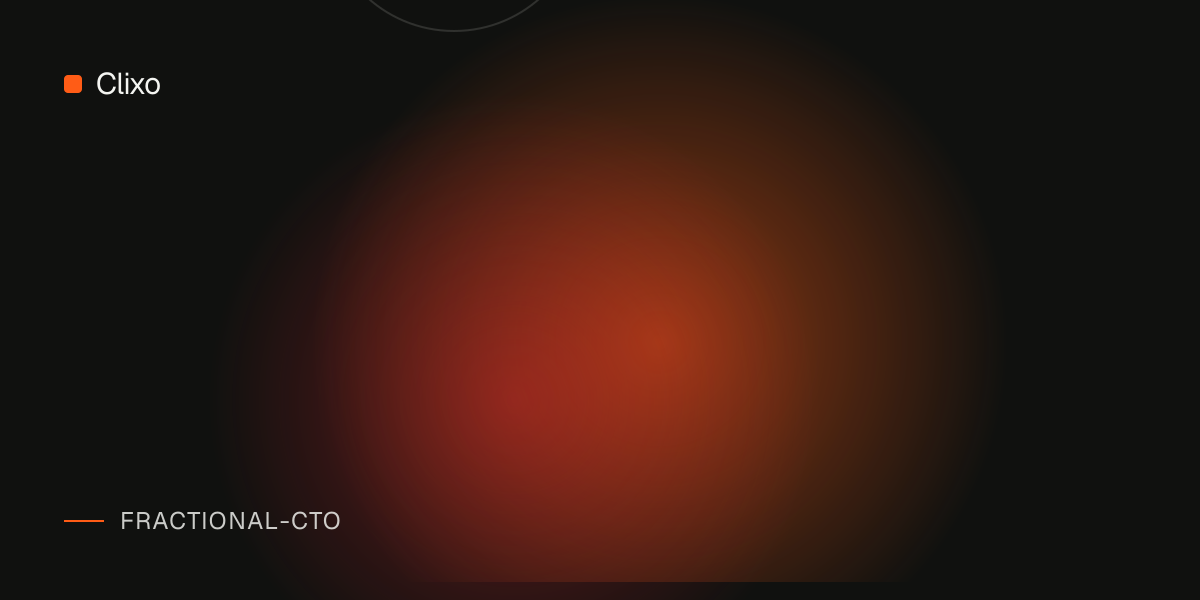 Clixo

FRACTIONAL-CTO